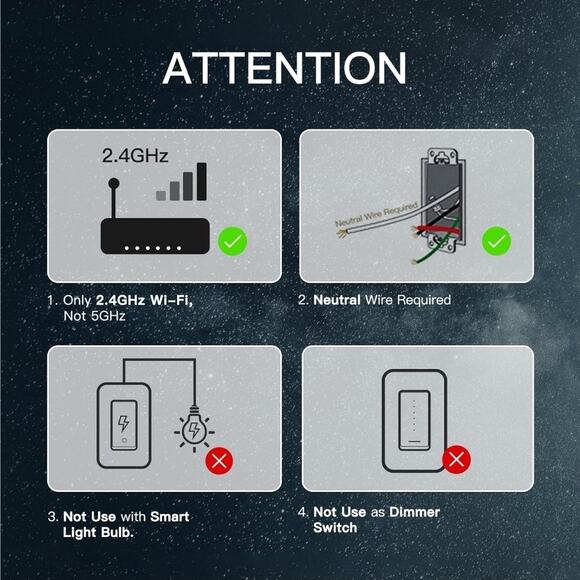 ATTENTION

2.4GHz

1. Only 2.4GHz Wi-Fi, Not 5GHz

Neutral Wire Required

2. Neutral Wire Required

3. Not Use with Smart Light Bulb.

4. Not Use as Dimmer Switch